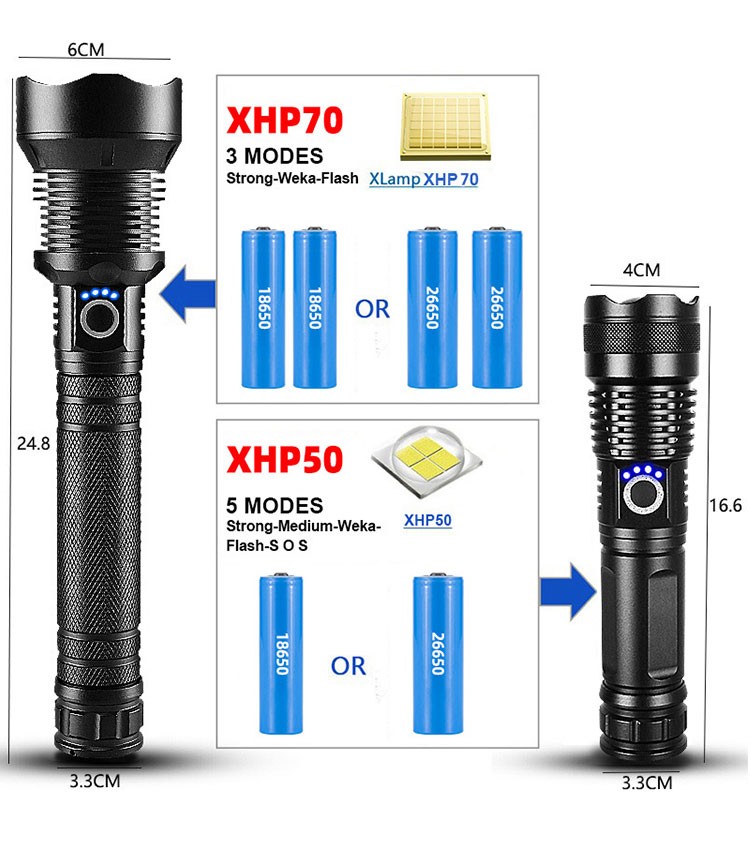 6CM

24.8

3.3CM

XHP70
3 MODES
Strong-Weka-Flash XLamp XHP 70

18650 18650 OR 26650 26650

XHP50
5 MODES
Strong-Medium-Weka-Flash-S O S
XHP50

18650 OR 26650

4CM

16.6

3.3CM